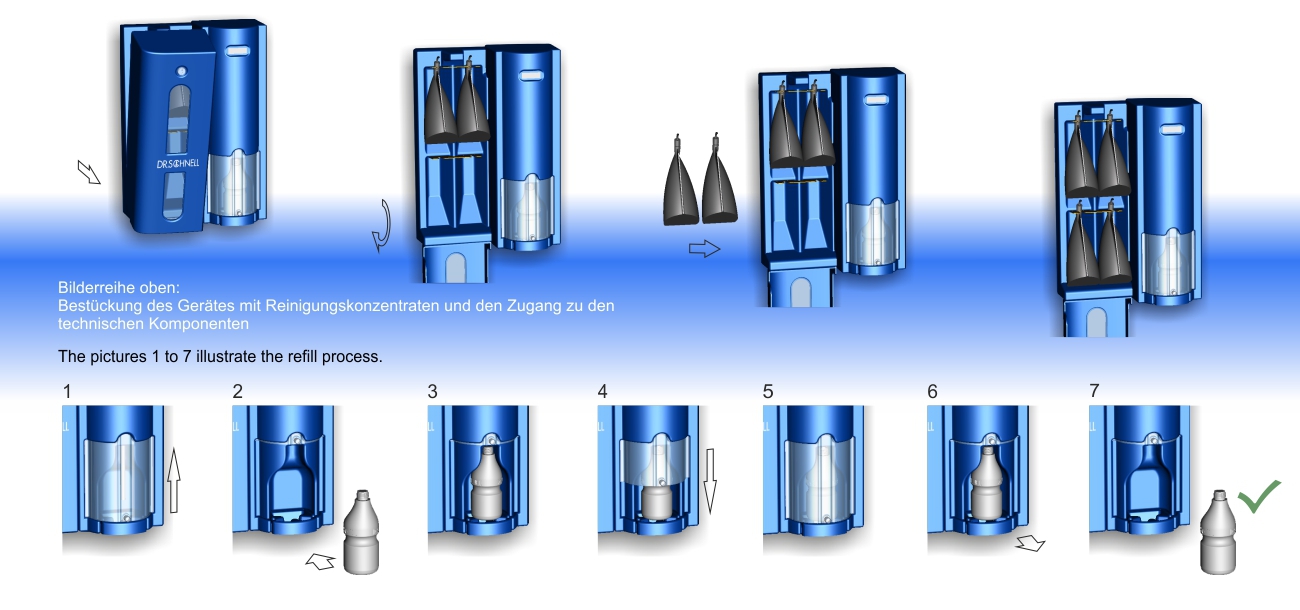 DR.SCHNELL

Bilderreihe oben:
Bestückung des Gerätes mit Reinigungskonzentraten und den Zugang zu den technischen Komponenten

The pictures 1 to 7 illustrate the refill process.

1

2

3

4

5

6

7