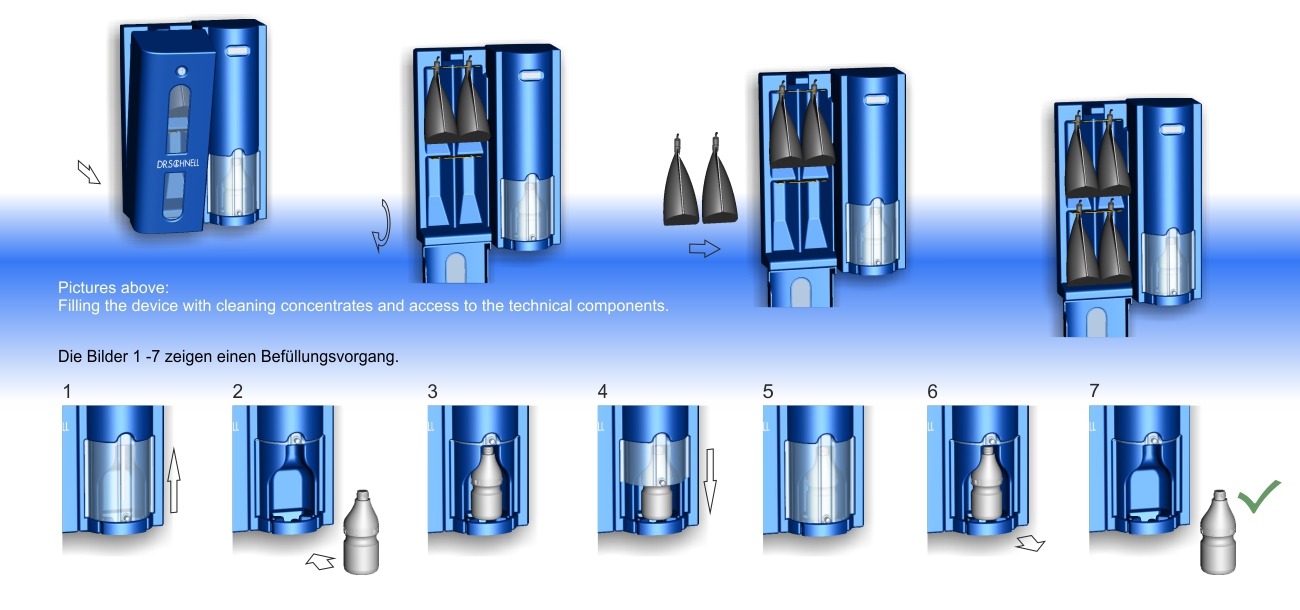 DR.SCHNELL

Pictures above:
Filling the device with cleaning concentrates and access to the technical components.

Die Bilder 1 -7 zeigen einen Befüllungsvorgang.

1

2

3

4

5

6

7