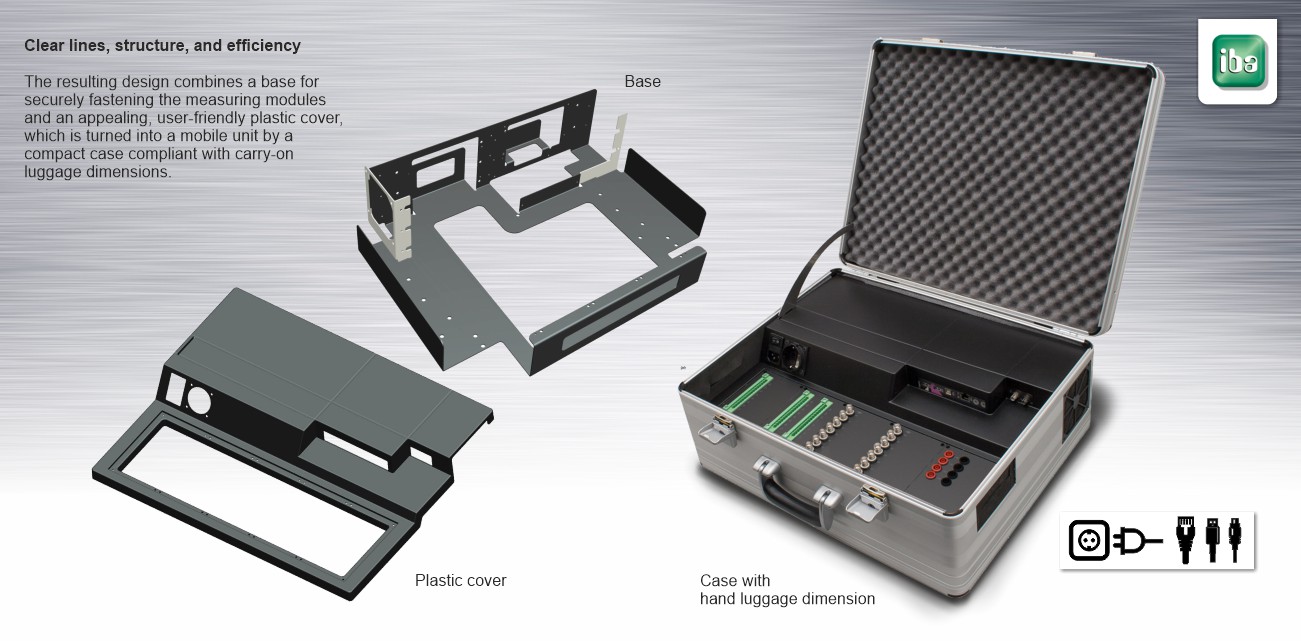 Clear lines, structure, and efficiency

The resulting design combines a base for securely fastening the measuring modules and an appealing, user-friendly plastic cover, which is turned into a mobile unit by a compact case compliant with carry-on luggage dimensions.

Base

iba

Plastic cover

Case with
hand luggage dimension